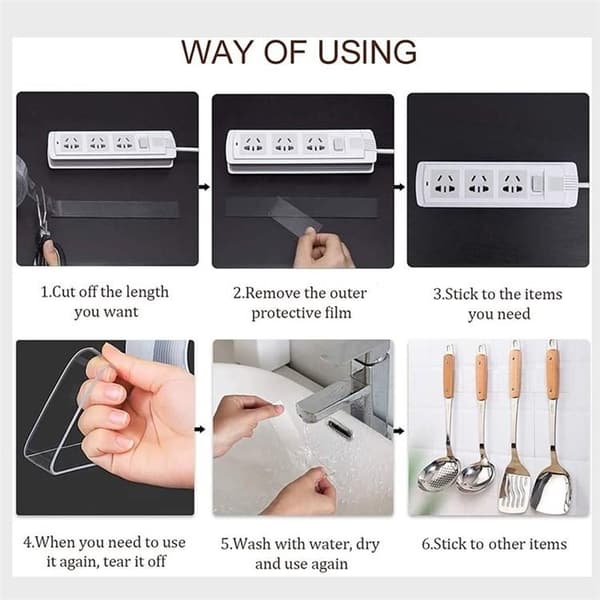 WAY OF USING

1.Cut off the length you want

2.Remove the outer protective film

3.Stick to the items you need

4.When you need to use it again, tear it off

5.Wash with water, dry and use again

6.Stick to other items