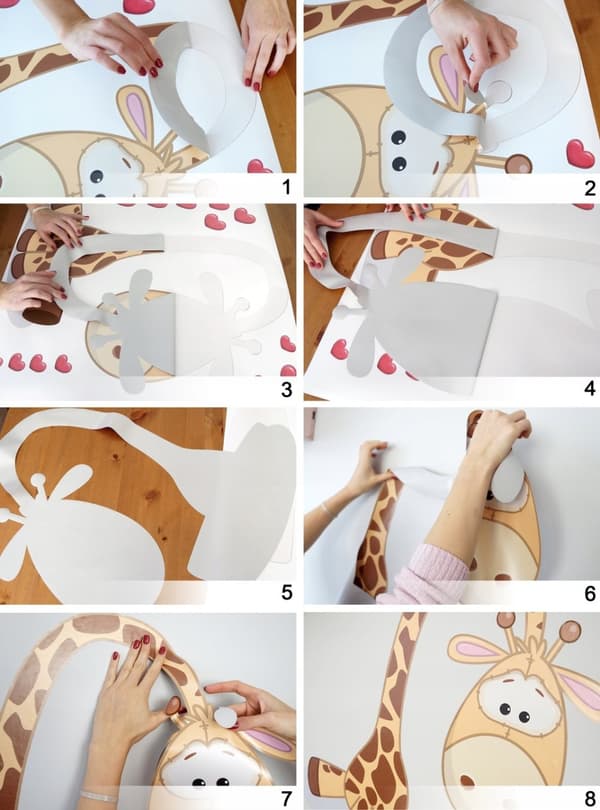 1
2
3
4
5
6
7
8