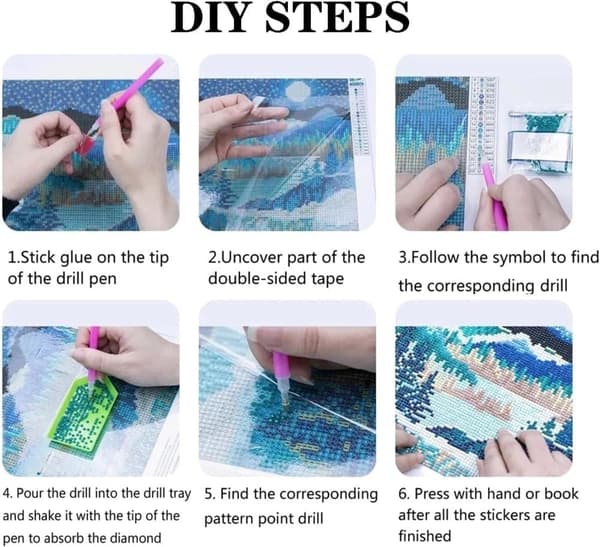 DIY STEPS

1.Stick glue on the tip of the drill pen

2.Uncover part of the double-sided tape

3.Follow the symbol to find the corresponding drill

4. Pour the drill into the drill tray and shake it with the tip of the pen to absorb the diamond

5. Find the corresponding pattern point drill

6. Press with hand or book after all the stickers are finished