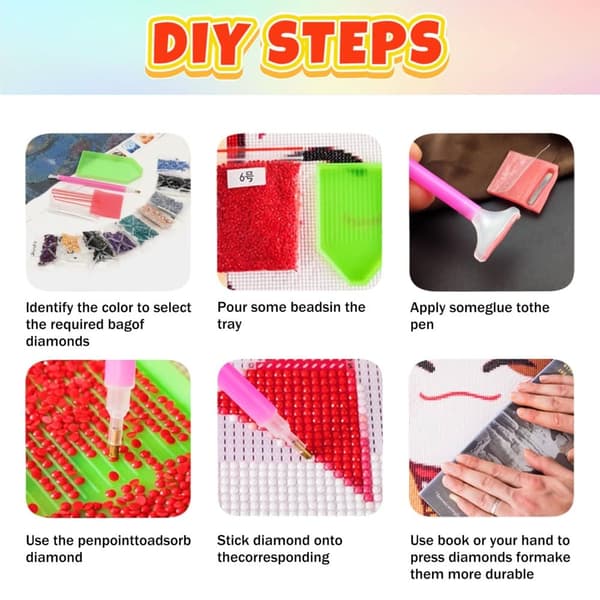 DIY STEPS

6号

Identify the color to select the required bagof diamonds

Pour some beadsin the tray

Apply someglue tothe pen

Use the penpointtoadsorb diamond

Stick diamond onto thecorresponding

Use book or your hand to press diamonds formake them more durable