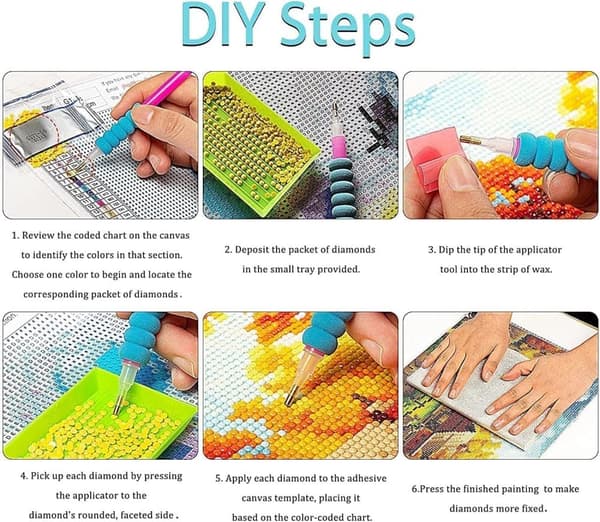 DIY Steps

1. Review the coded chart on the canvas to identify the colors in that section. Choose one color to begin and locate the corresponding packet of diamonds.

2. Deposit the packet of diamonds in the small tray provided.

3. Dip the tip of the applicator tool into the strip of wax.

4. Pick up each diamond by pressing the applicator to the diamond's rounded, faceted side.

5. Apply each diamond to the adhesive canvas template, placing it based on the color-coded chart.

6.Press the finished painting to make diamonds more fixed.