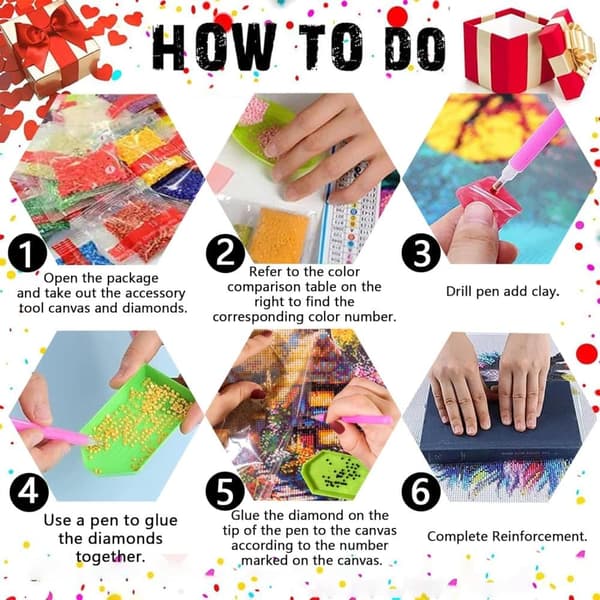 HOW TO DO

1
Open the package and take out the accessory tool canvas and diamonds.

2
Refer to the color comparison table on the right to find the corresponding color number.

3
Drill pen add clay.

4
Use a pen to glue the diamonds together.

5
Glue the diamond on the tip of the pen to the canvas according to the number marked on the canvas.

6
Complete Reinforcement.