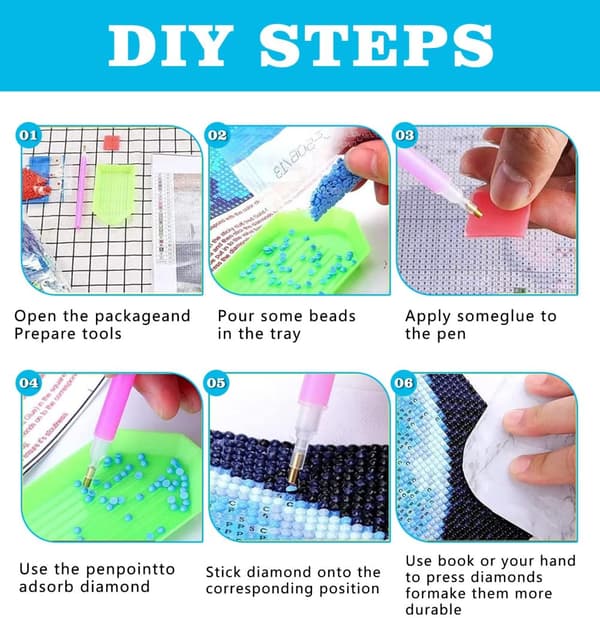 DIY STEPS

01

Open the packageand Prepare tools

02

Pour some beads in the tray

03

Apply someglue to the pen

04

Use the penpointto adsorb diamond

05

Stick diamond onto the corresponding position

06

Use book or your hand to press diamonds formake them more durable