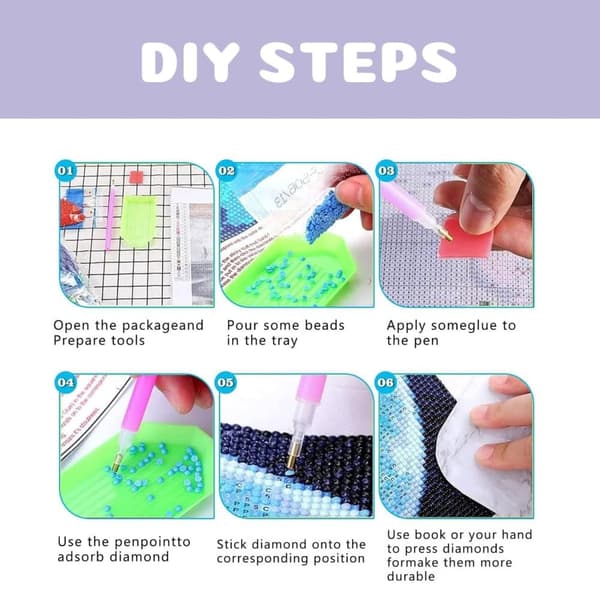 DIY STEPS

01

Open the packageand Prepare tools

02

Pour some beads in the tray

03

Apply someglue to the pen

04

Use the penpointto adsorb diamond

05

Stick diamond onto the corresponding position

06

Use book or your hand to press diamonds formake them more durable