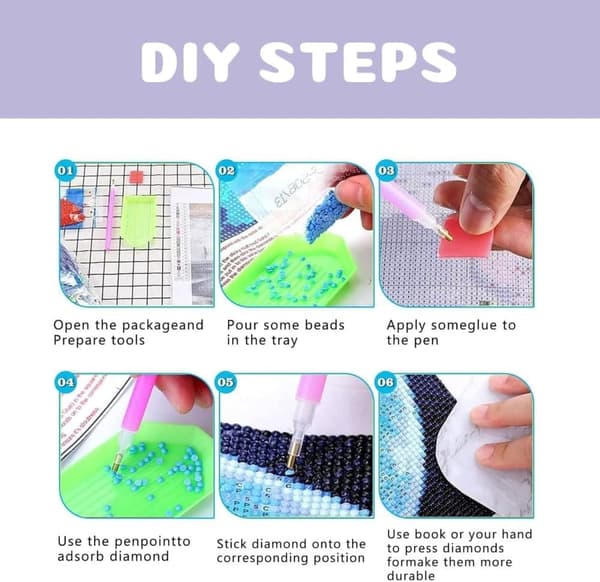 DIY STEPS

01

Open the packageand Prepare tools

02

Pour some beads in the tray

03

Apply someglue to the pen

04

Use the penpointto adsorb diamond

05

Stick diamond onto the corresponding position

06

Use book or your hand to press diamonds formake them more durable