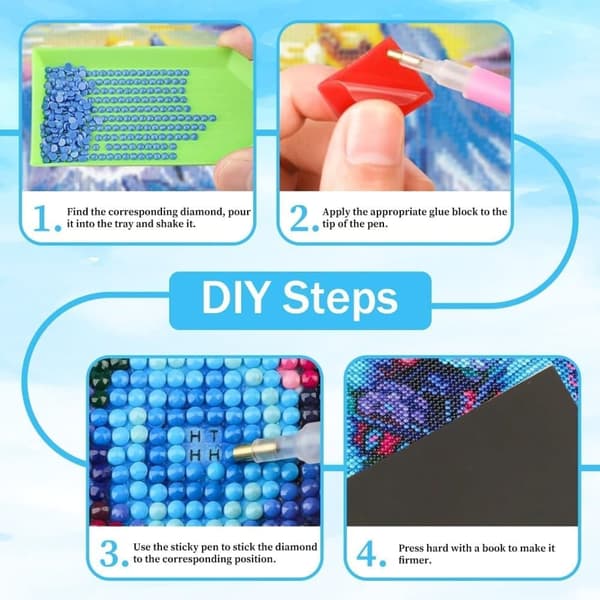 1. Find the corresponding diamond, pour it into the tray and shake it.

2. Apply the appropriate glue block to the tip of the pen.

DIY Steps

H T
H H

3. Use the sticky pen to stick the diamond to the corresponding position.

4. Press hard with a book to make it firmer.