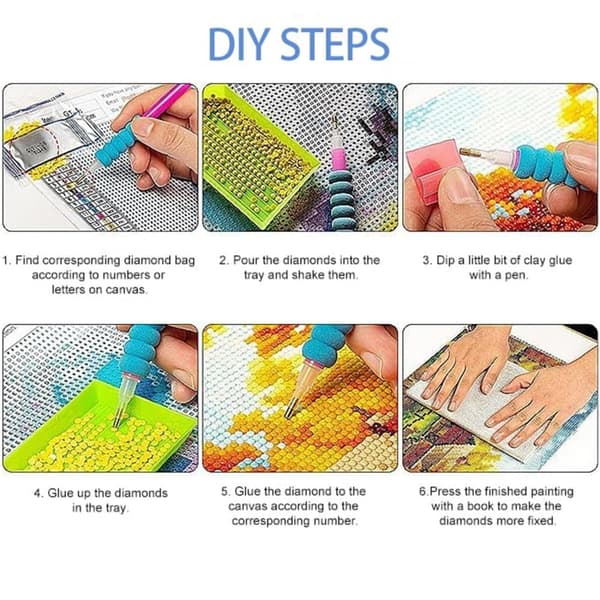 DIY STEPS

1. Find corresponding diamond bag according to numbers or letters on canvas.

2. Pour the diamonds into the tray and shake them.

3. Dip a little bit of clay glue with a pen.

4. Glue up the diamonds in the tray.

5. Glue the diamond to the canvas according to the corresponding number.

6.Press the finished painting with a book to make the diamonds more fixed.