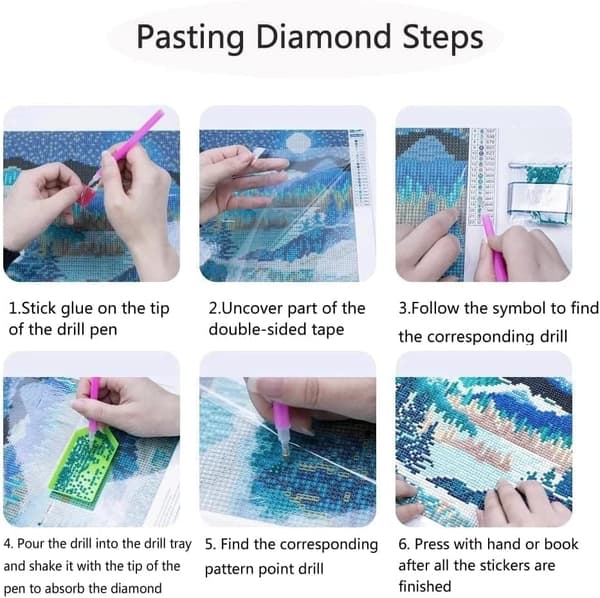 Pasting Diamond Steps

1.Stick glue on the tip of the drill pen

2.Uncover part of the double-sided tape

3.Follow the symbol to find the corresponding drill

4. Pour the drill into the drill tray and shake it with the tip of the pen to absorb the diamond

5. Find the corresponding pattern point drill

6. Press with hand or book after all the stickers are finished