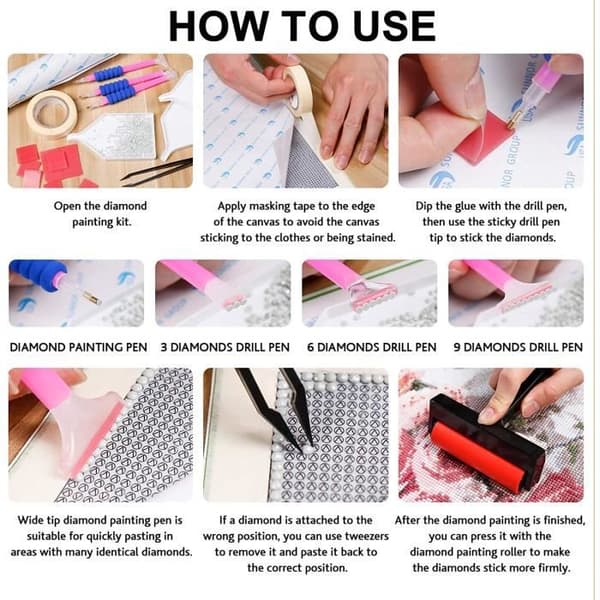 HOW TO USE

Open the diamond painting kit.

Apply masking tape to the edge of the canvas to avoid the canvas sticking to the clothes or being stained.

Dip the glue with the drill pen, then use the sticky drill pen tip to stick the diamonds.

DIAMOND PAINTING PEN

3 DIAMONDS DRILL PEN

6 DIAMONDS DRILL PEN

9 DIAMONDS DRILL PEN

Wide tip diamond painting pen is suitable for quickly pasting in areas with many identical diamonds.

If a diamond is attached to the wrong position, you can use tweezers to remove it and paste it back to the correct position.

After the diamond painting is finished, you can press it with the diamond painting roller to make the diamonds stick more firmly.