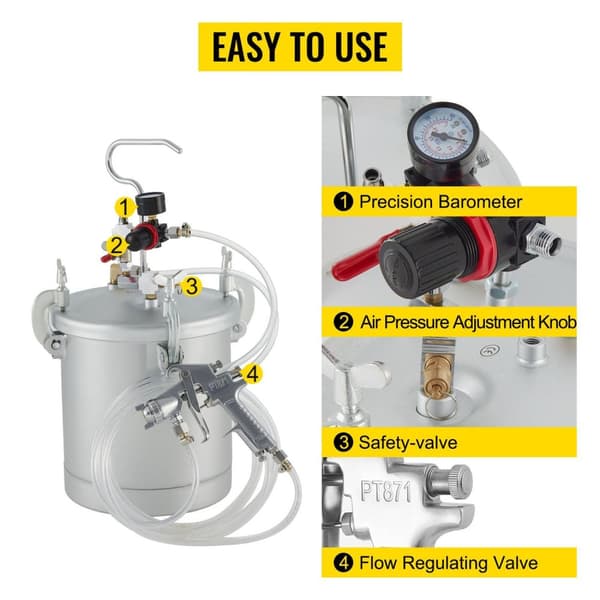 EASY TO USE

1

2

3

4

1 Precision Barometer

2 Air Pressure Adjustment Knob

3 Safety-valve

PT871

4 Flow Regulating Valve