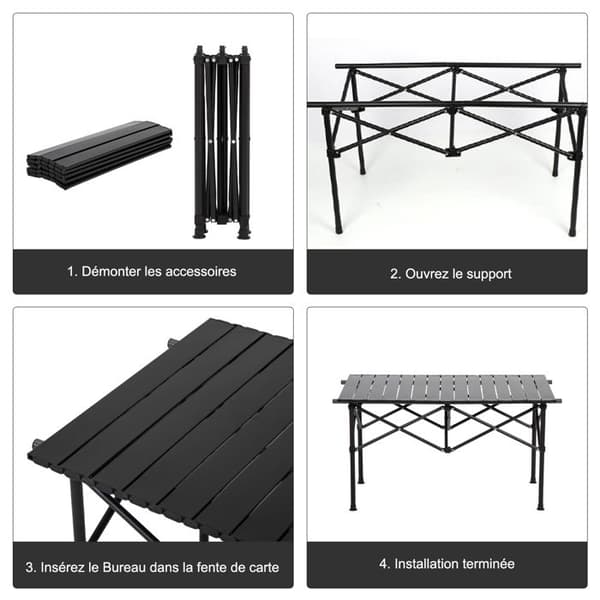 1. Démonter les accessoires

2. Ouvrez le support

3. Insérez le Bureau dans la fente de carte

4. Installation terminée