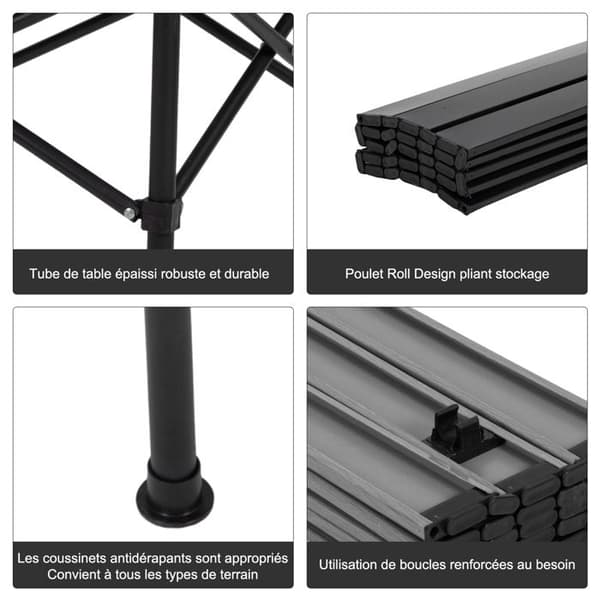 Tube de table épaissi robuste et durable

Poulet Roll Design pliant stockage

Les coussinets antidérapants sont appropriés
Convient à tous les types de terrain

Utilisation de boucles renforcées au besoin