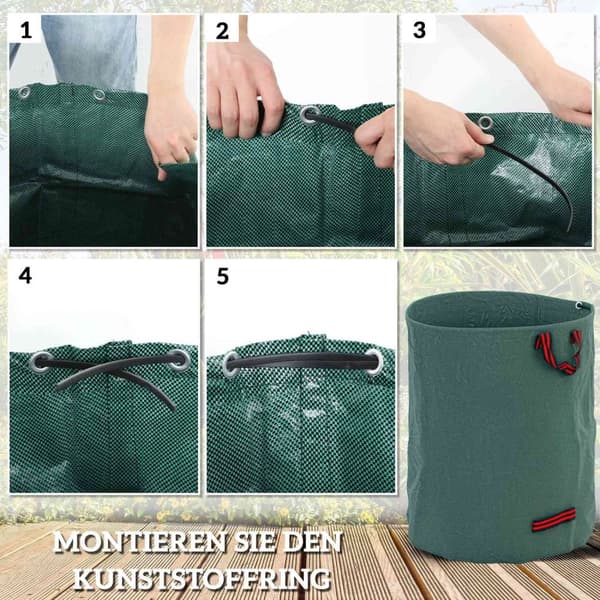 1

2

3

4

5

MONTIEREN SIE DEN KUNSTSTOFFRING