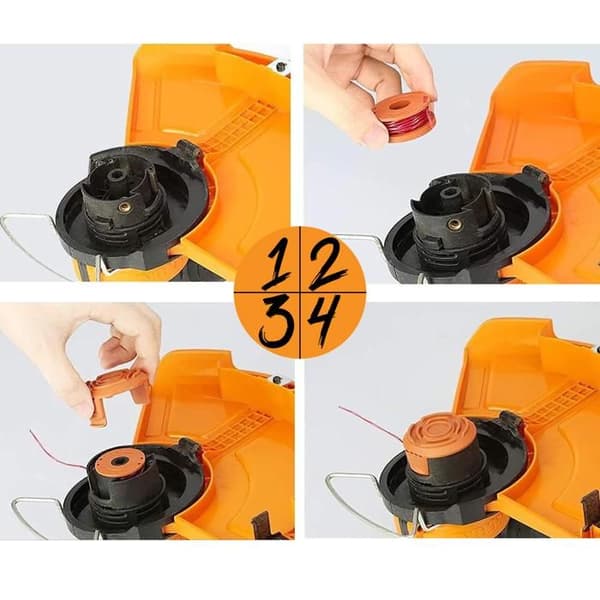 1 2
3 4