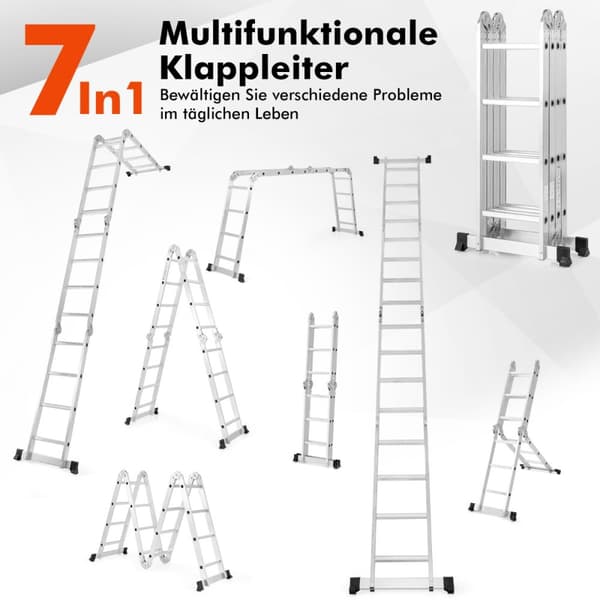 7 In1 Multifunktionale Klappleiter

Bewältigen Sie verschiedene Probleme im täglichen Leben