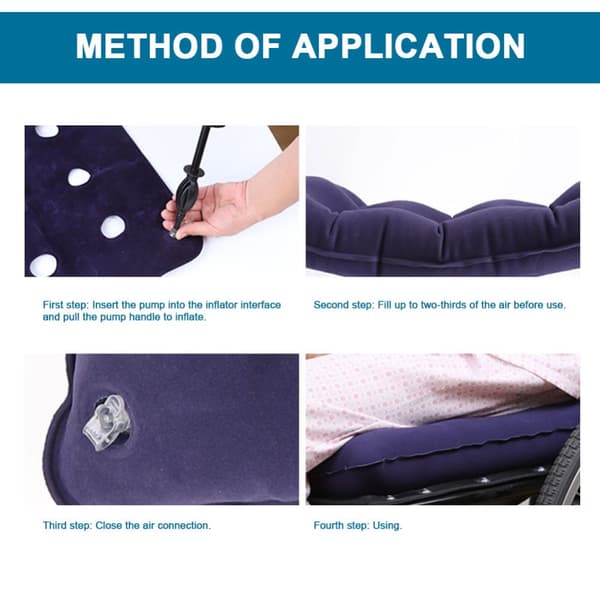 METHOD OF APPLICATION

First step: Insert the pump into the inflator interface and pull the pump handle to inflate.

Second step: Fill up to two-thirds of the air before use.

Third step: Close the air connection.

Fourth step: Using.