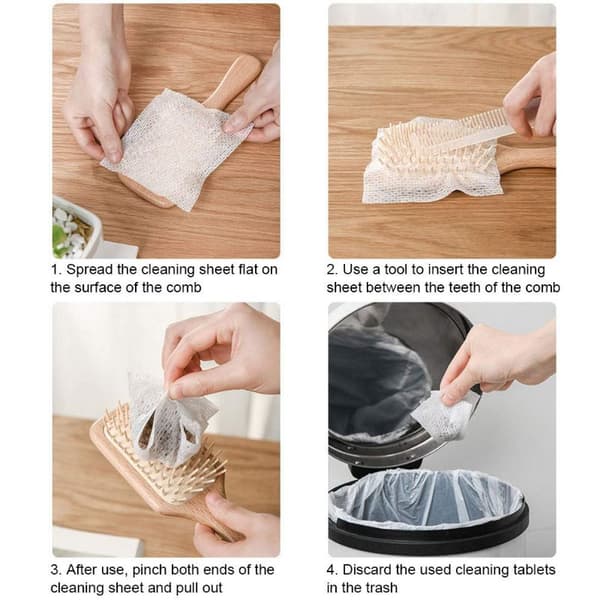 1. Spread the cleaning sheet flat on the surface of the comb

2. Use a tool to insert the cleaning sheet between the teeth of the comb

3. After use, pinch both ends of the cleaning sheet and pull out

4. Discard the used cleaning tablets in the trash