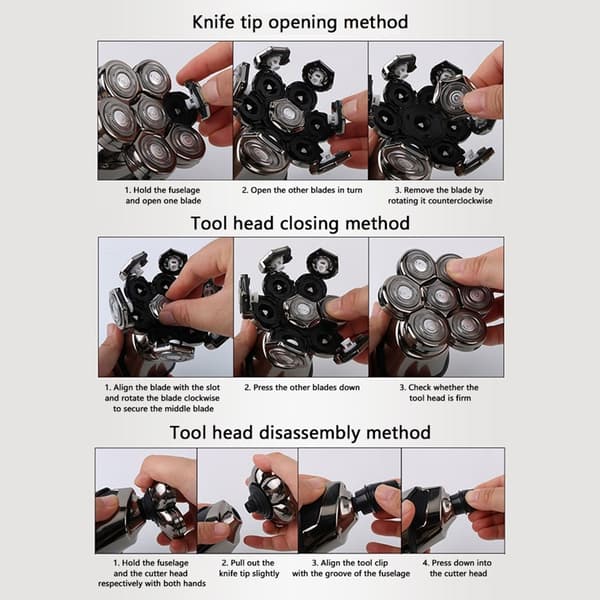 Knife tip opening method

1. Hold the fuselage and open one blade

2. Open the other blades in turn

3. Remove the blade by rotating it counterclockwise

Tool head closing method

1. Align the blade with the slot and rotate the blade clockwise to secure the middle blade

2. Press the other blades down

3. Check whether the tool head is firm

Tool head disassembly method

1. Hold the fuselage and the cutter head respectively with both hands

2. Pull out the knife tip slightly

3. Align the tool clip with the groove of the fuselage

4. Press down into the cutter head