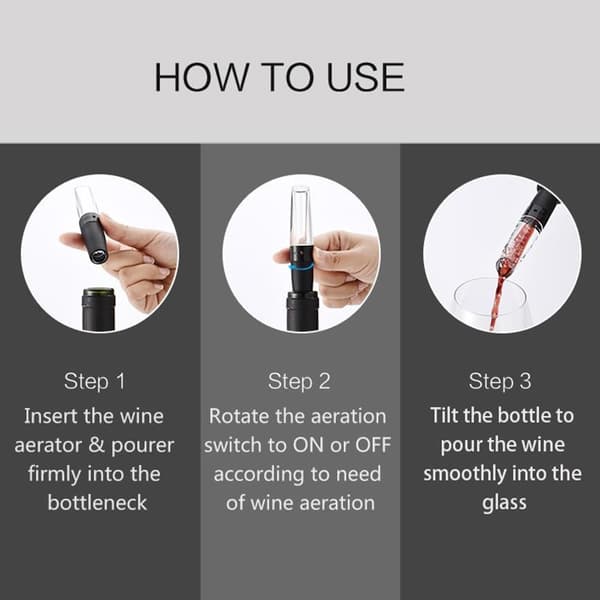 HOW TO USE

Step 1
Insert the wine aerator & pourer firmly into the bottleneck

Step 2
Rotate the aeration switch to ON or OFF according to need of wine aeration

Step 3
Tilt the bottle to pour the wine smoothly into the glass