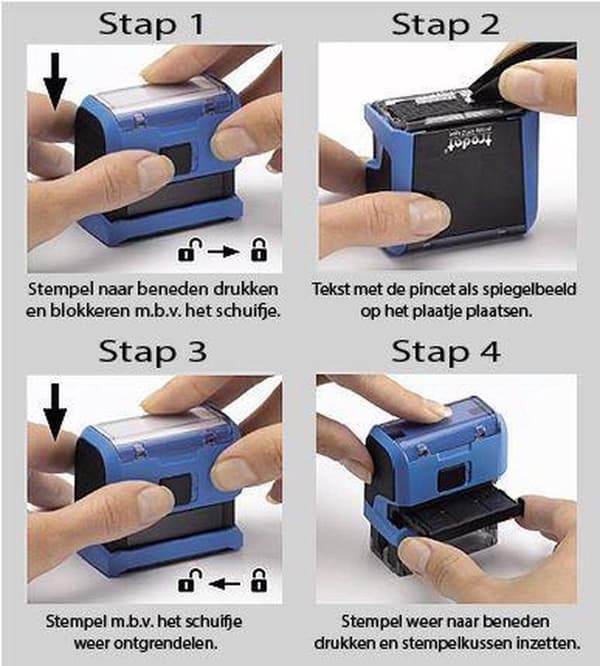 Stap 1

Stempel naar beneden drukken en blokkeren m.b.v. het schuifje.

Stap 2

trodat

Tekst met de pincet als spiegelbeeld op het plaatje plaatsen.

Stap 3

Stempel m.b.v. het schuifje weer ontgrendelen.

Stap 4

Stempel weer naar beneden drukken en stempelkussen inzetten.