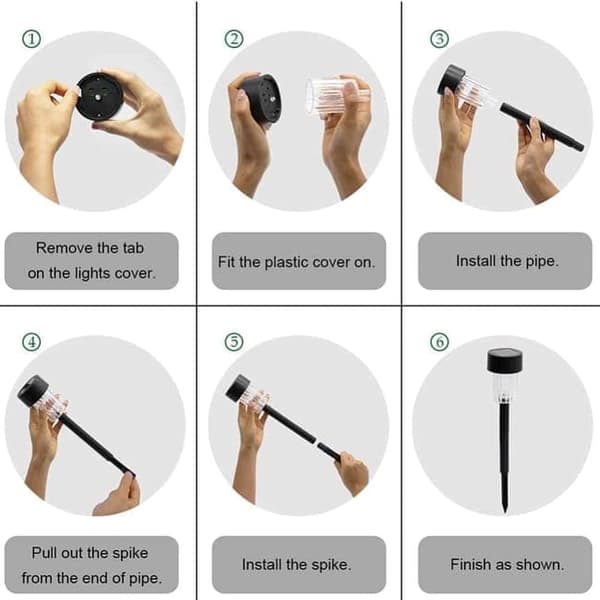 ①

Remove the tab on the lights cover.

②

Fit the plastic cover on.

③

Install the pipe.

④

Pull out the spike from the end of pipe.

⑤

Install the spike.

⑥

Finish as shown.