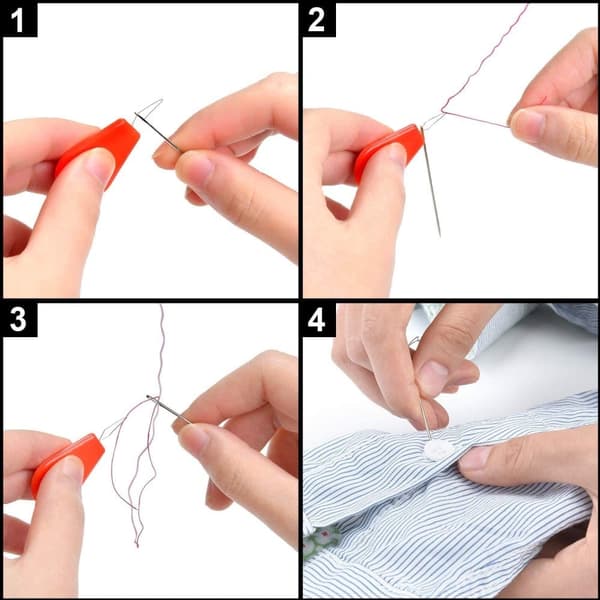 1

2

3

4