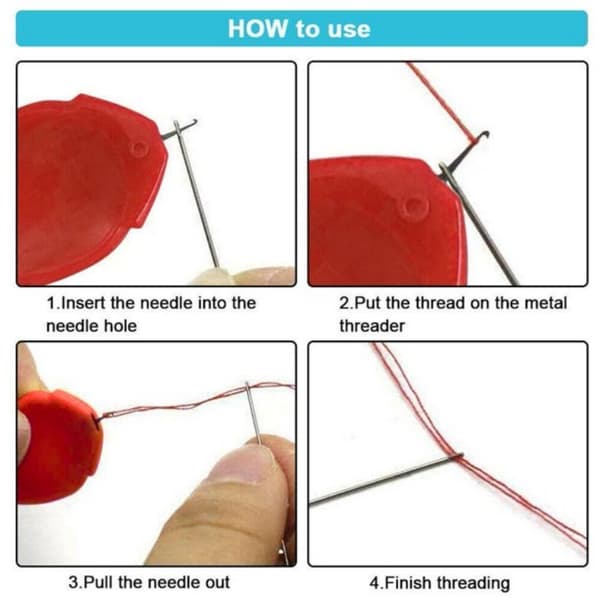 HOW to use

1.Insert the needle into the needle hole

2.Put the thread on the metal threader

3.Pull the needle out

4.Finish threading