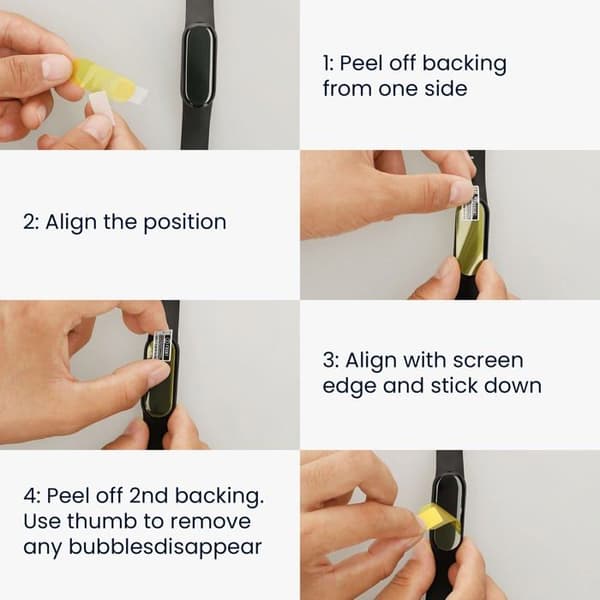 1: Peel off backing from one side

2: Align the position

3: Align with screen edge and stick down

4: Peel off 2nd backing. Use thumb to remove any bubblesdisappear