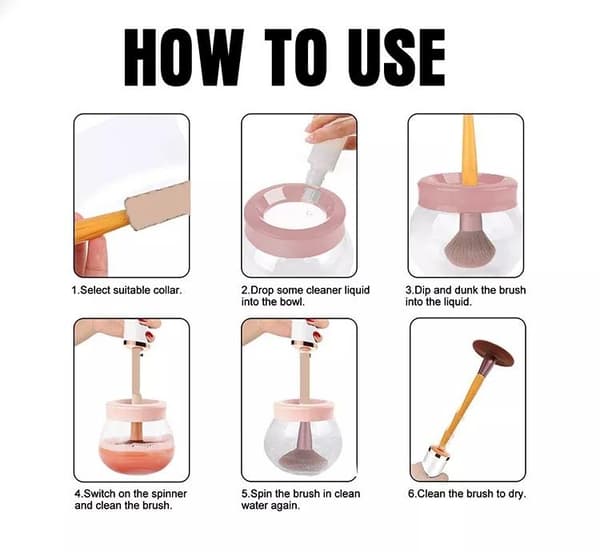 HOW TO USE

1.Select suitable collar.

2.Drop some cleaner liquid into the bowl.

3.Dip and dunk the brush into the liquid.

4.Switch on the spinner and clean the brush.

5.Spin the brush in clean water again.

6.Clean the brush to dry.