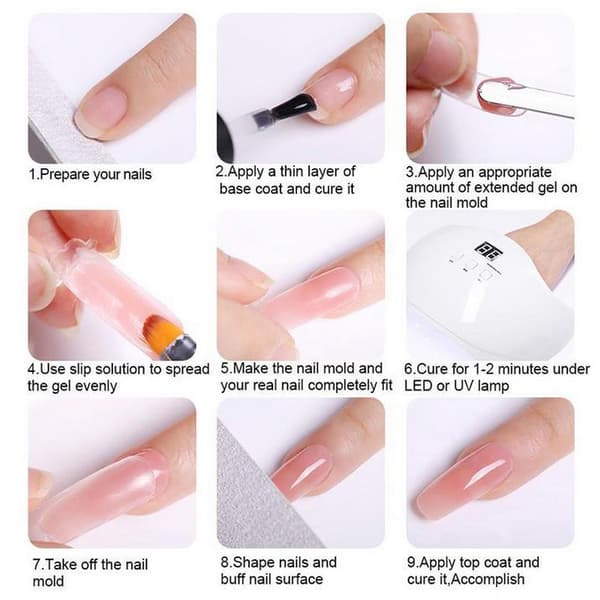 1.Prepare your nails

2.Apply a thin layer of base coat and cure it

3.Apply an appropriate amount of extended gel on the nail mold

4.Use slip solution to spread the gel evenly

5.Make the nail mold and your real nail completely fit

6.Cure for 1-2 minutes under LED or UV lamp

7.Take off the nail mold

8.Shape nails and buff nail surface

9.Apply top coat and cure it,Accomplish