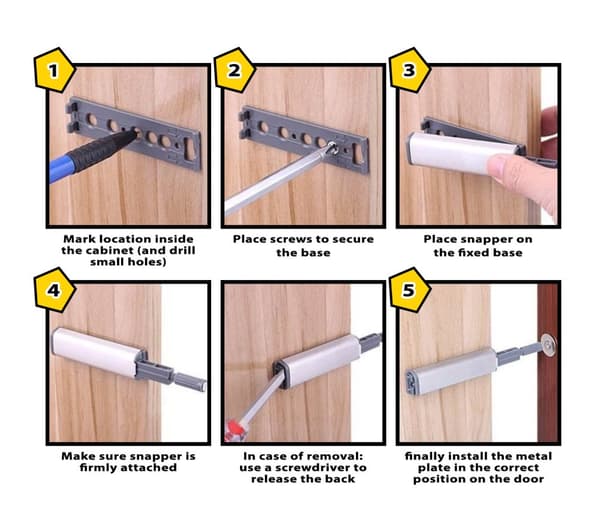 1

Mark location inside the cabinet (and drill small holes)

2

Place screws to secure the base

3

Place snapper on the fixed base

4

Make sure snapper is firmly attached

In case of removal: use a screwdriver to release the back

5

finally install the metal plate in the correct position on the door