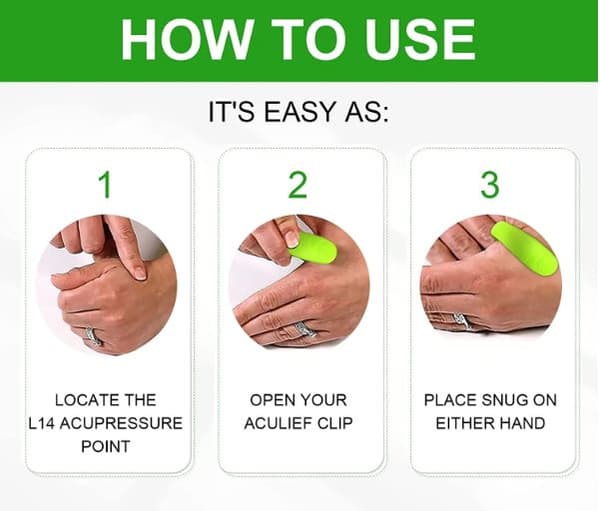 HOW TO USE

IT'S EASY AS:

1

LOCATE THE L14 ACUPRESSURE POINT

2

OPEN YOUR ACULIEF CLIP

3

PLACE SNUG ON EITHER HAND