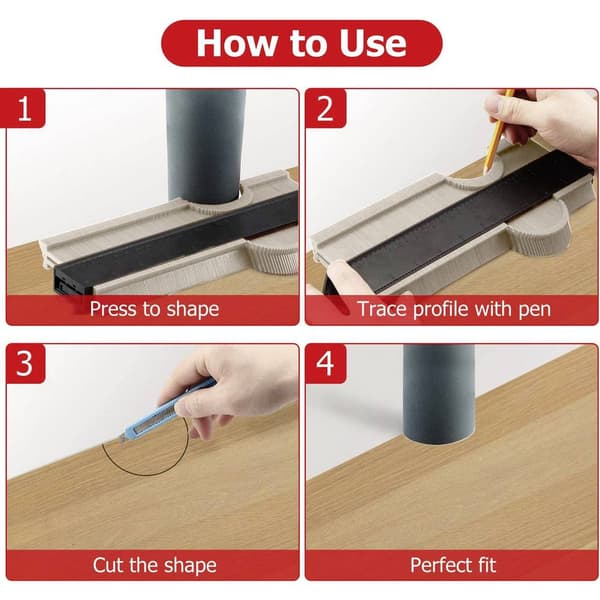 How to Use

1
Press to shape

2
Trace profile with pen

3
Cut the shape

4
Perfect fit