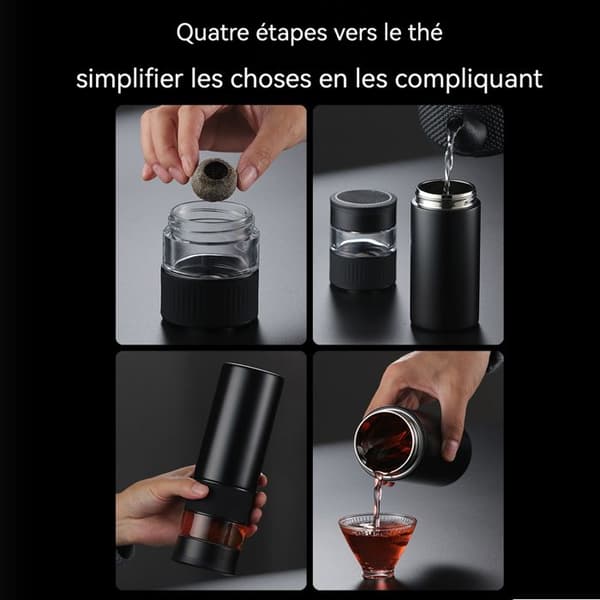 Quatre étapes vers le thé

simplifier les choses en les compliquant