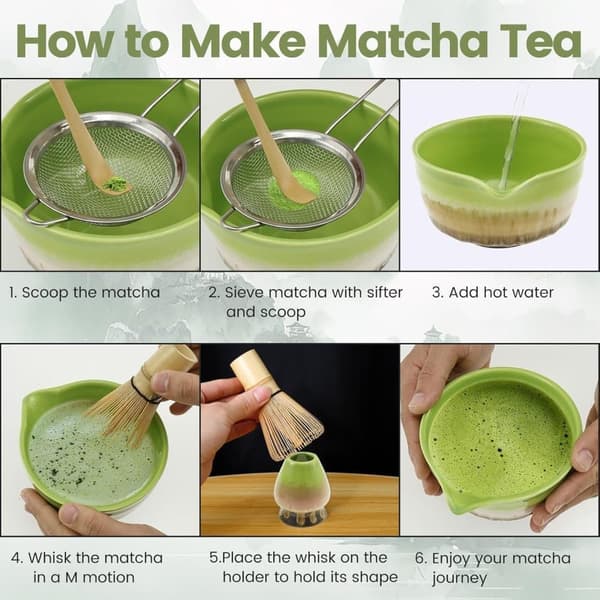 How to Make Matcha Tea

1. Scoop the matcha

2. Sieve matcha with sifter and scoop

3. Add hot water

4. Whisk the matcha in a M motion

5.Place the whisk on the holder to hold its shape

6. Enjoy your matcha journey