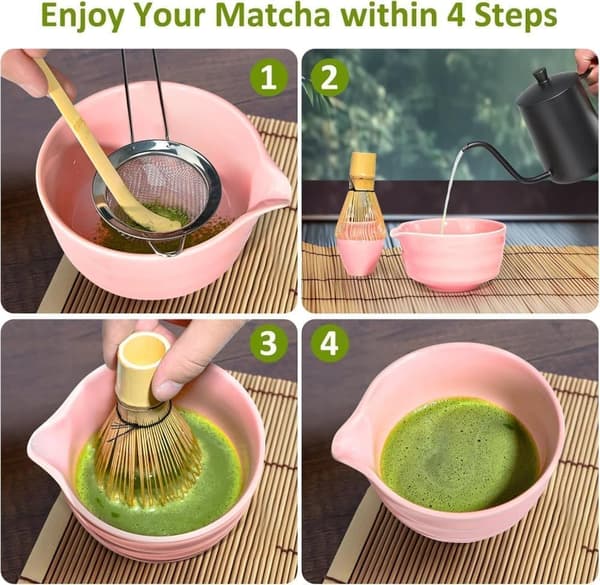 Enjoy Your Matcha within 4 Steps

1

2

3

4