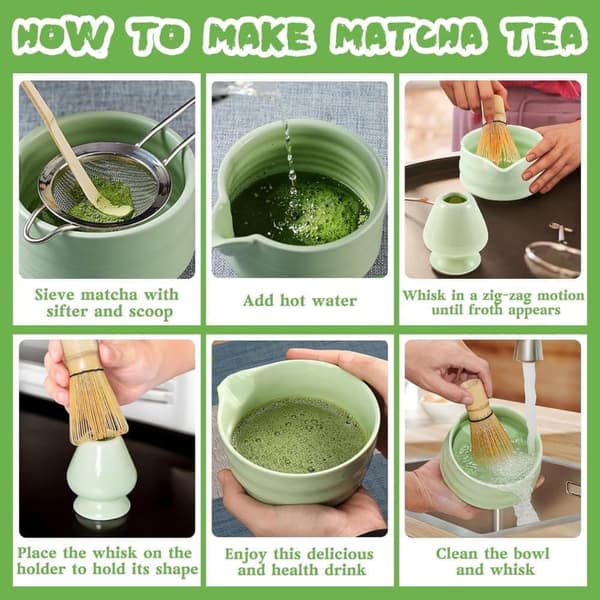 HOW TO MAKE MATCHA TEA

Sieve matcha with sifter and scoop

Add hot water

Whisk in a zig-zag motion until froth appears

Place the whisk on the holder to hold its shape

Enjoy this delicious and health drink

Clean the bowl and whisk