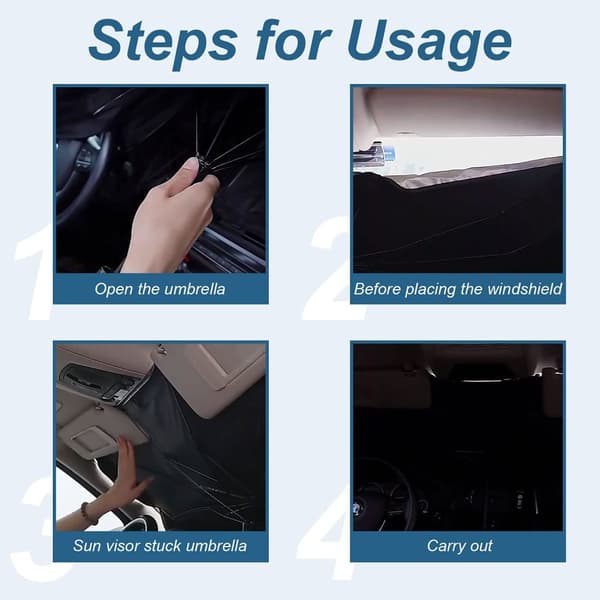 Steps for Usage

1

Open the umbrella

2

Before placing the windshield

3

Sun visor stuck umbrella

4

Carry out