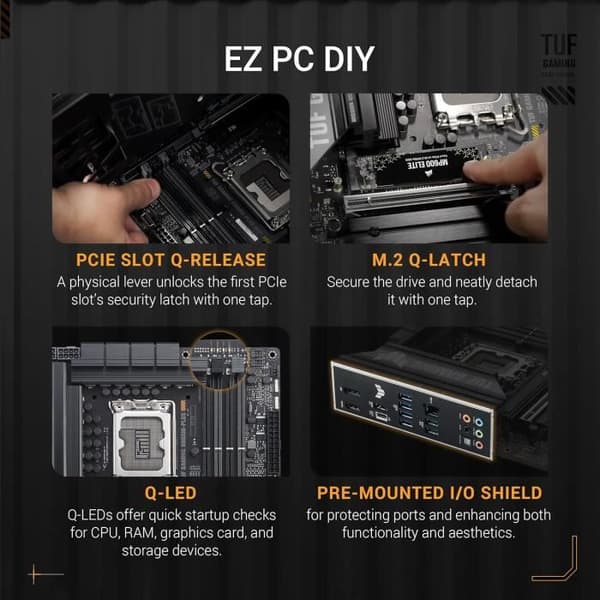 EZ PC DIY

TUF GAMING

MP600 ELITE

PCIE SLOT Q-RELEASE
A physical lever unlocks the first PCIe slot's security latch with one tap.

M.2 Q-LATCH
Secure the drive and neatly detach it with one tap.

Q-LED
Q-LEDs offer quick startup checks for CPU, RAM, graphics card, and storage devices.

PRE-MOUNTED I/O SHIELD
for protecting ports and enhancing both functionality and aesthetics.