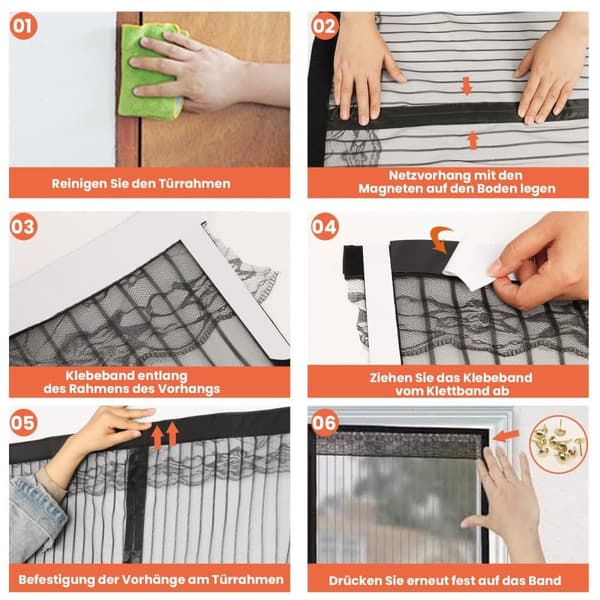 01

Reinigen Sie den Türrahmen

02

Netzvorhang mit den Magneten auf den Boden legen

03

Klebeband entlang des Rahmens des Vorhangs

04

Ziehen Sie das Klebeband vom Klettband ab

05

Befestigung der Vorhänge am Türrahmen

06

Drücken Sie erneut fest auf das Band