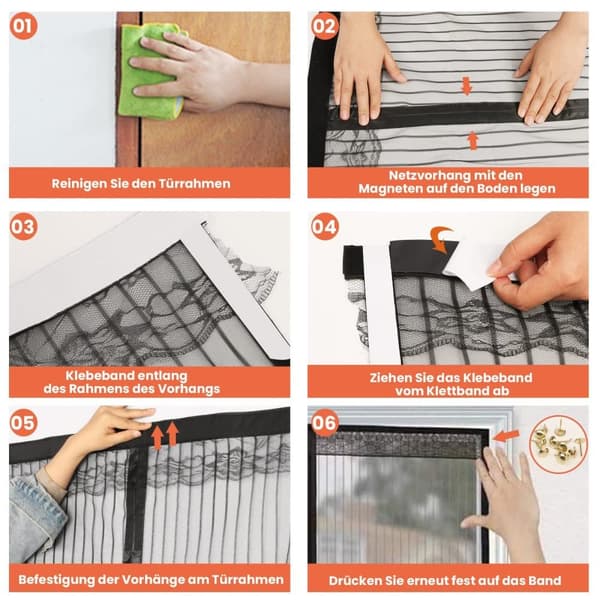 01

Reinigen Sie den Türrahmen

02

Netzvorhang mit den Magneten auf den Boden legen

03

Klebeband entlang des Rahmens des Vorhangs

04

Ziehen Sie das Klebeband vom Klettband ab

05

Befestigung der Vorhänge am Türrahmen

06

Drücken Sie erneut fest auf das Band