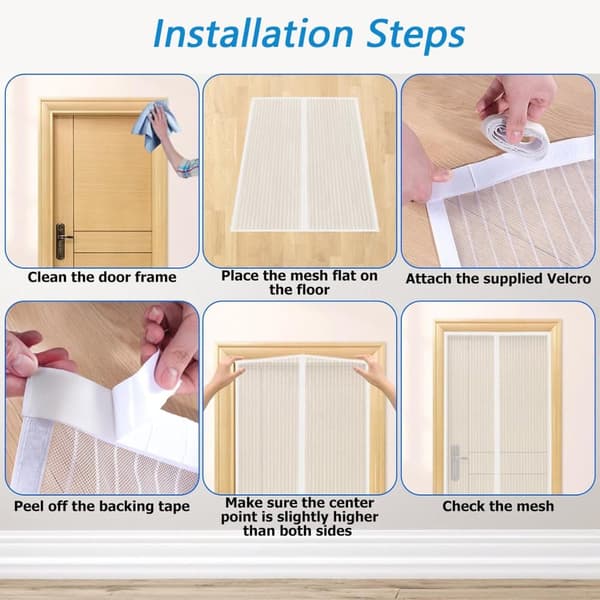 Installation Steps

Clean the door frame

Place the mesh flat on the floor

Attach the supplied Velcro

Peel off the backing tape

Make sure the center point is slightly higher than both sides

Check the mesh