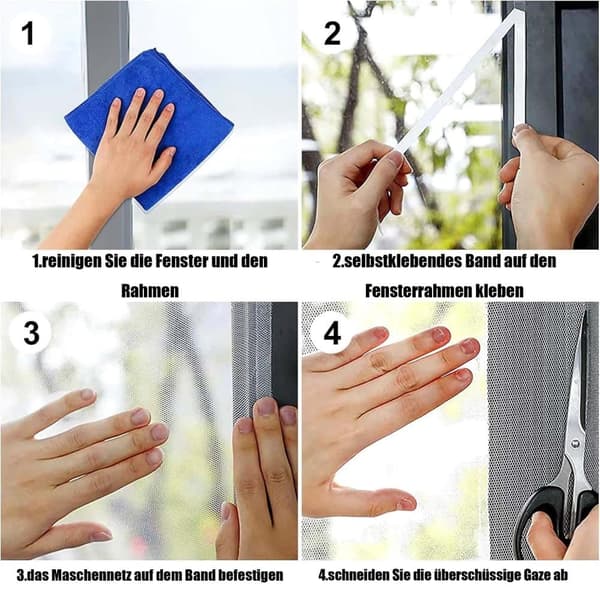 1

1.reinigen Sie die Fenster und den Rahmen

2

2.selbstklebendes Band auf den Fensterrahmen kleben

3

3.das Maschennetz auf dem Band befestigen

4

4.schneiden Sie die überschüssige Gaze ab