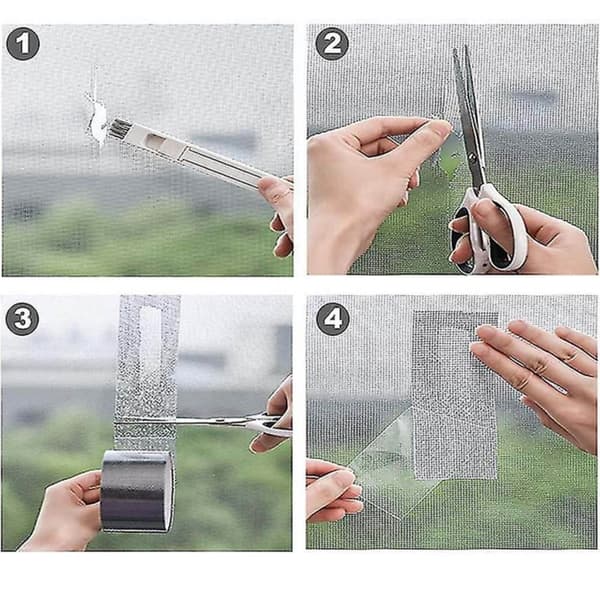 1

2

3

4