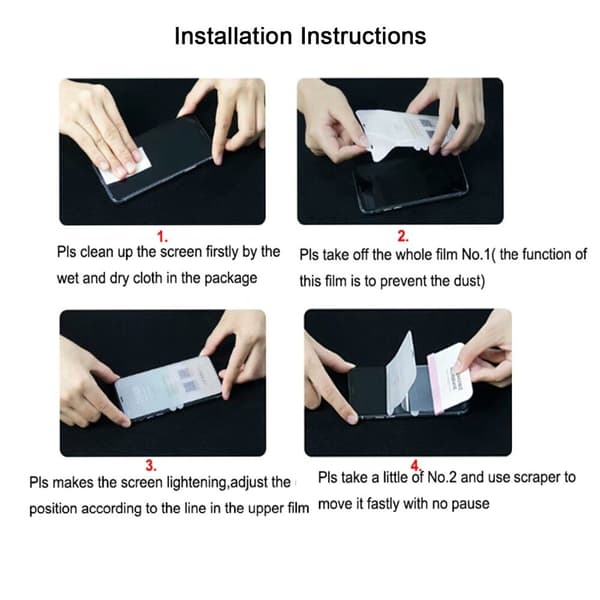 Installation Instructions

1.
Pls clean up the screen firstly by the wet and dry cloth in the package

2.
Pls take off the whole film No.1( the function of this film is to prevent the dust)

3.
Pls makes the screen lightening,adjust the position according to the line in the upper film

4.
Pls take a little of No.2 and use scraper to move it fastly with no pause