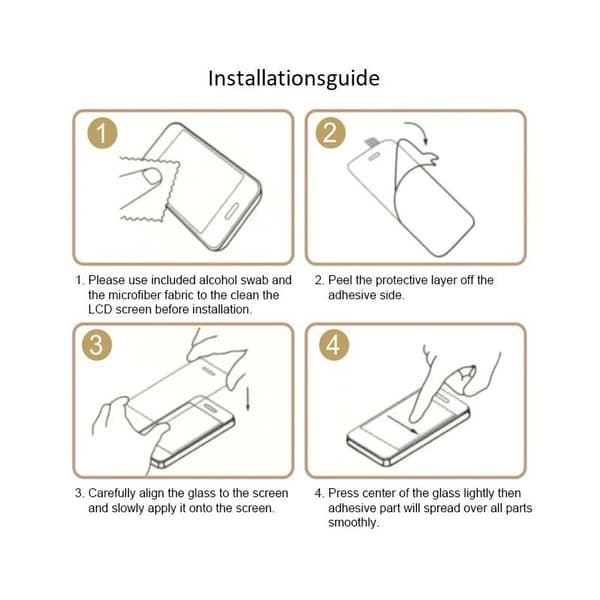 Installationsguide

1

2

1. Please use included alcohol swab and the microfiber fabric to the clean the LCD screen before installation.

2. Peel the protective layer off the adhesive side.

3

4

3. Carefully align the glass to the screen and slowly apply it onto the screen.

4. Press center of the glass lightly then adhesive part will spread over all parts smoothly.