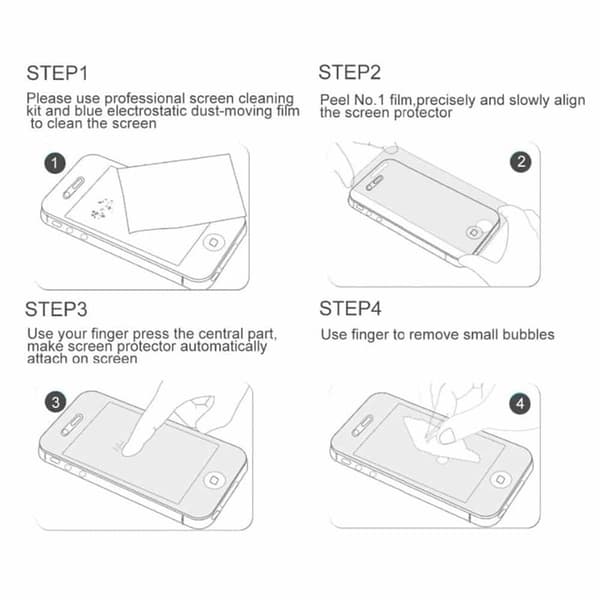 STEP1

Please use professional screen cleaning kit and blue electrostatic dust-moving film to clean the screen

1

STEP2

Peel No.1 film,precisely and slowly align the screen protector

2

STEP3

Use your finger press the central part, make screen protector automatically attach on screen

3

STEP4

Use finger to remove small bubbles

4