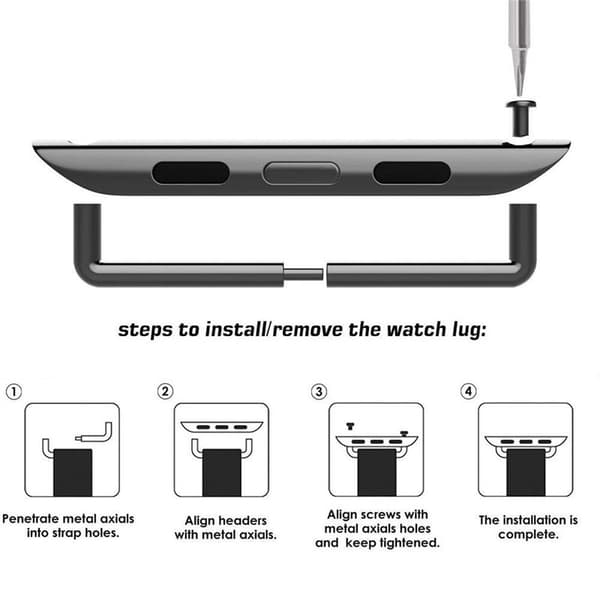 steps to install/remove the watch lug:

①

Penetrate metal axials into strap holes.

②

Align headers with metal axials.

③

Align screws with metal axials holes and keep tightened.

④

The installation is complete.