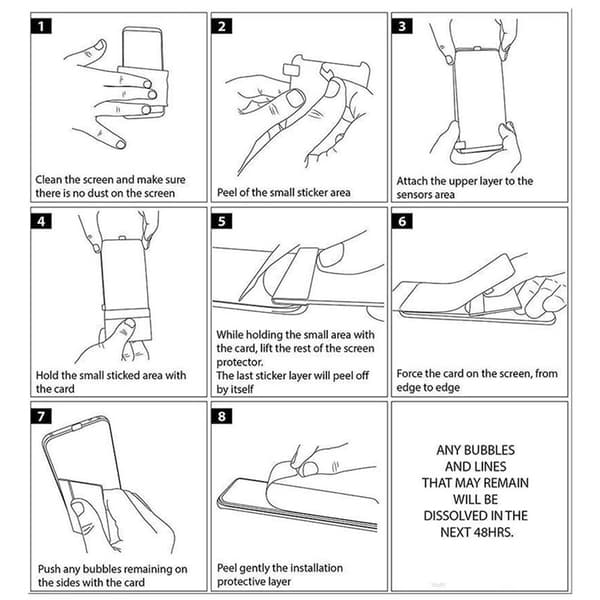 1

Clean the screen and make sure there is no dust on the screen

2

Peel of the small sticker area

3

Attach the upper layer to the sensors area

4

Hold the small sticked area with the card

5

While holding the small area with the card, lift the rest of the screen protector.
The last sticker layer will peel off by itself

6

Force the card on the screen, from edge to edge

7

Push any bubbles remaining on the sides with the card

8

Peel gently the installation protective layer

ANY BUBBLES AND LINES THAT MAY REMAIN WILL BE DISSOLVED IN THE NEXT 48HRS.