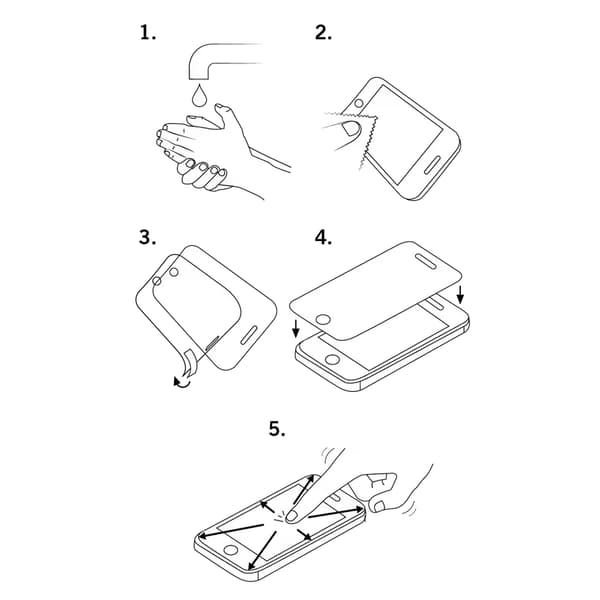 1.

2.

3.

4.

5.